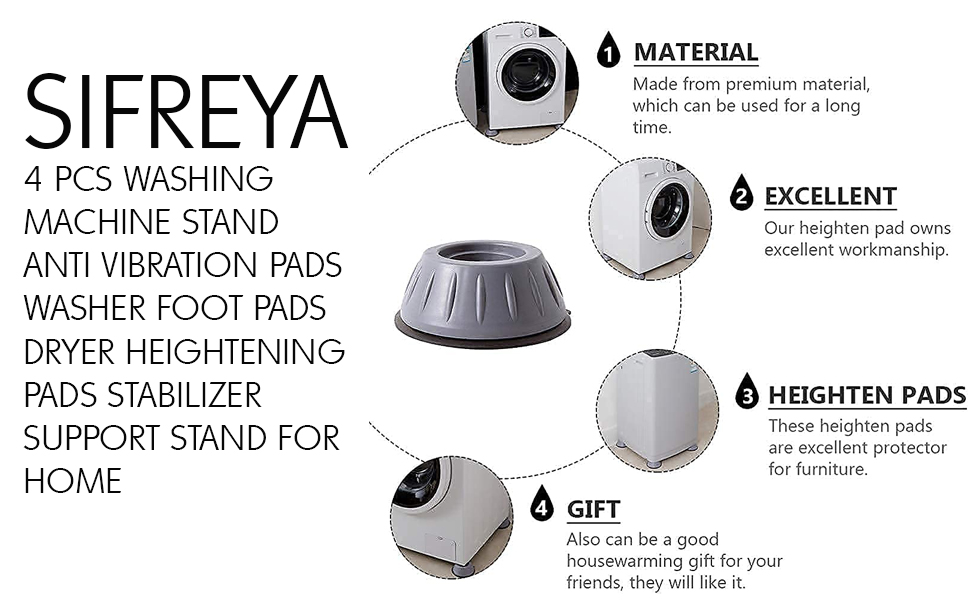 SIFREYA
4 PCS WASHING MACHINE STAND ANTI VIBRATION PADS WASHER FOOT PADS DRYER HEIGHTENING PADS STABILIZER SUPPORT STAND FOR HOME

1 MATERIAL
Made from premium material, which can be used for a long time.

2 EXCELLENT
Our heighten pad owns excellent workmanship.

3 HEIGHTEN PADS
These heighten pads are excellent protector for furniture.

4 GIFT
Also can be a good housewarming gift for your friends, they will like it.